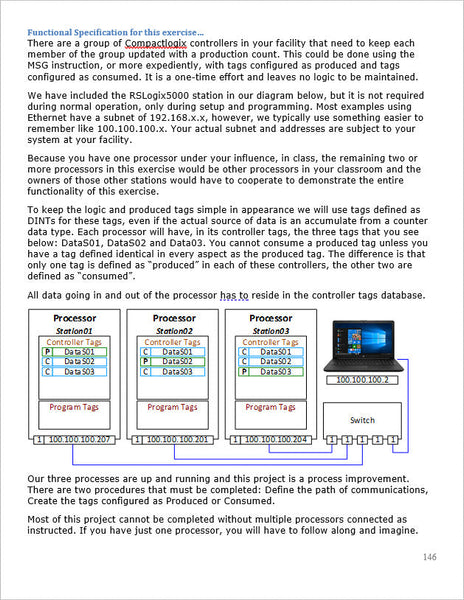 Functional Specification for this exercise...
There are a group of Compactlogix controllers in your facility that need to keep each member of the group updated with a production count. This could be done using the MSG instruction, or more expediently, with tags configured as produced and tags configured as consumed. It is a one-time effort and leaves no logic to be maintained.

We have included the RSLogix5000 station in our diagram below, but it is not required during normal operation, only during setup and programming. Most examples using Ethernet have a subnet of 192.168.x.x, however, we typically use something easier to remember like 100.100.100.x. Your actual subnet and addresses are subject to your system at your facility.

Because you have one processor under your influence, in class, the remaining two or more processors in this exercise would be other processors in your classroom and the owners of those other stations would have to cooperate to demonstrate the entire functionality of this exercise.

To keep the logic and produced tags simple in appearance we will use tags defined as DINTs for these tags, even if the actual source of data is an accumulate from a counter data type. Each processor will have, in its controller tags, the three tags that you see below: DataS01, DataS02 and Data03. You cannot consume a produced tag unless you have a tag defined identical in every aspect as the produced tag. The difference is that only one tag is defined as "produced" in each of these controllers, the other two are defined as "consumed".

All data going in and out of the processor has to reside in the controller tags database.

Processor
Station01
Controller Tags
P DataS01
C DataS02
C DataS03
Program Tags
1 100.100.100.207

Processor
Station02
Controller Tags
C DataS01
P DataS02
C DataS03
Program Tags
1 100.100.100.201

Processor
Station03
Controller Tags
C DataS01
C DataS02
P DataS03
Program Tags
1 100.100.100.204

100.100.100.2

Switch
1 1 1 1 1

Our three processes are up and running and this project is a process improvement. There are two procedures that must be completed: Define the path of communications, Create the tags configured as Produced or Consumed.

Most of this project cannot be completed without multiple processors connected as instructed. If you have just one processor, you will have to follow along and imagine.

146